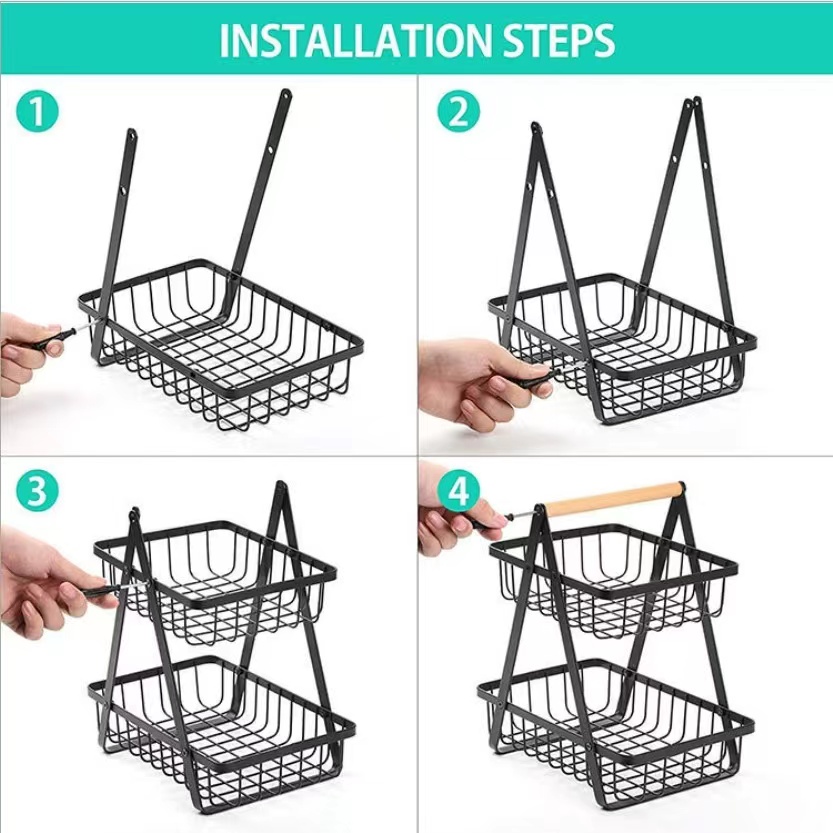 INSTALLATION STEPS

1

2

3

4